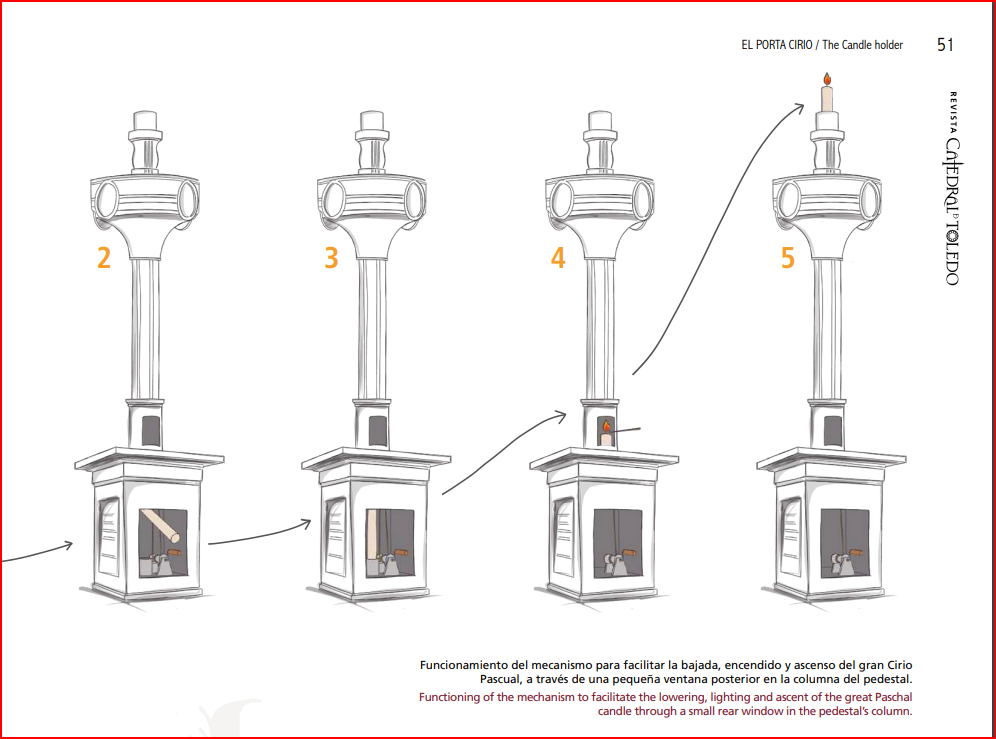 EL PORTA CIRIO / The Candle holder 51

REVISTA CATEDRAL DE TOLEDO

2

3

4

5

Funcionamiento del mecanismo para facilitar la bajada, encendido y ascenso del gran Cirio Pascual, a través de una pequeña ventana posterior en la columna del pedestal.

Functioning of the mechanism to facilitate the lowering, lighting and ascent of the great Paschal candle through a small rear window in the pedestal's column.