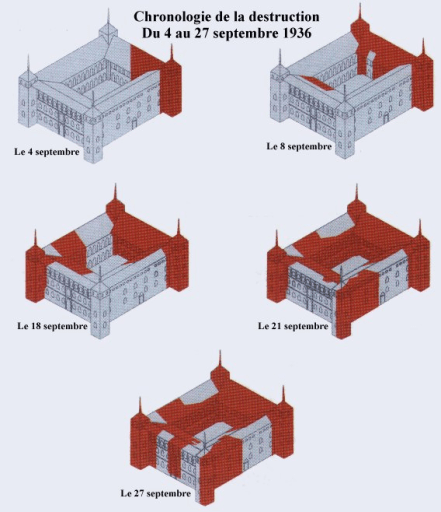 Chronologie de la destruction
Du 4 au 27 septembre 1936

Le 4 septembre

Le 8 septembre

Le 18 septembre

Le 21 septembre

Le 27 septembre